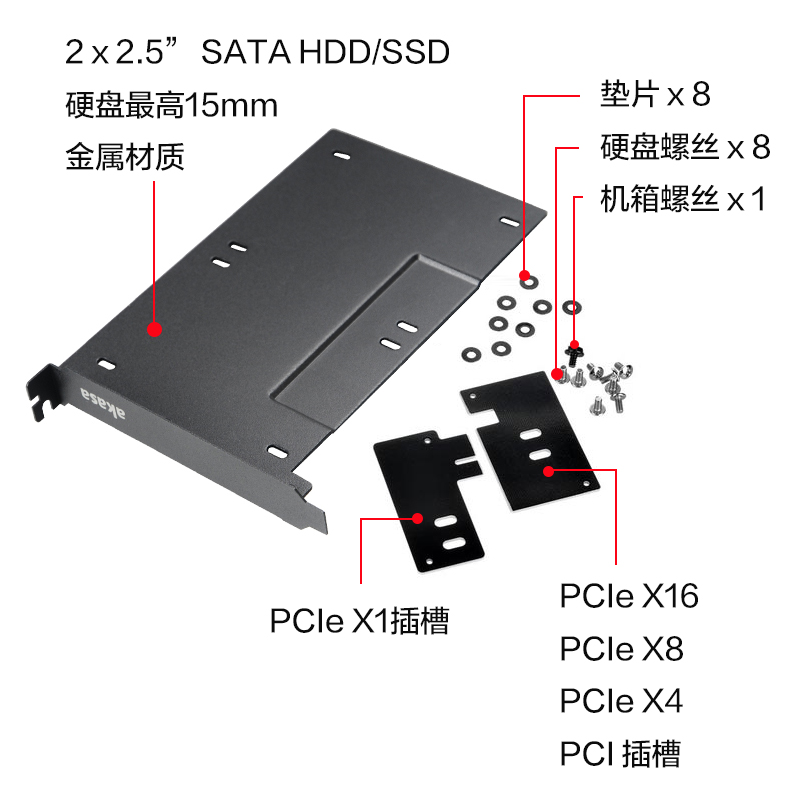 2 x 2.5” SATA HDD/SSD
硬盘最高15mm
金属材质

垫片 x 8
硬盘螺丝 x 8
机箱螺丝 x 1

akasa

PCIe X1插槽

PCIe X16
PCIe X8
PCIe X4
PCI 插槽