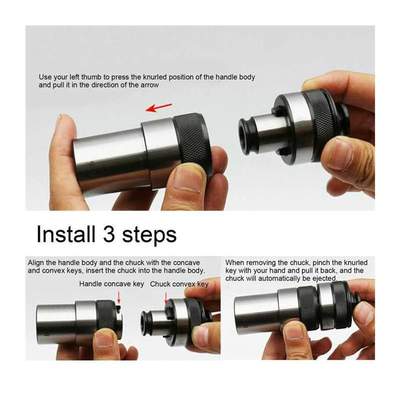 Use your left thumb to press the knurled position of the handle body and pull it in the direction of the arrow

Install 3 steps

Align the handle body and the chuck with the concave and convex keys, insert the chuck into the handle body.

Handle concave key

Chuck convex key

When removing the chuck, pinch the knurled key with your hand and pull it back, and the chuck will automatically be ejected