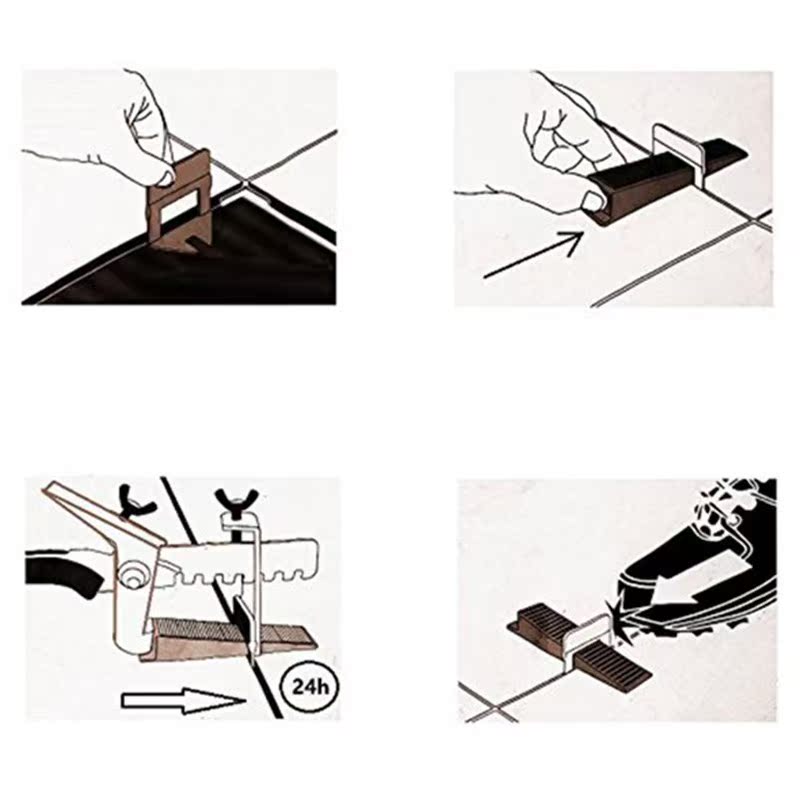 24h