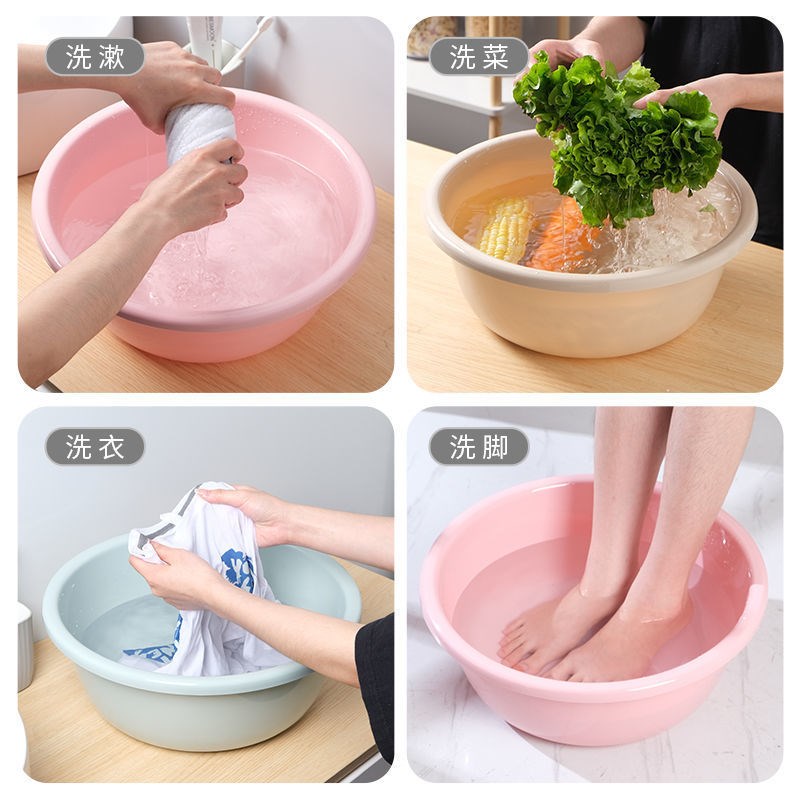 洗漱

洗菜

洗衣

洗脚