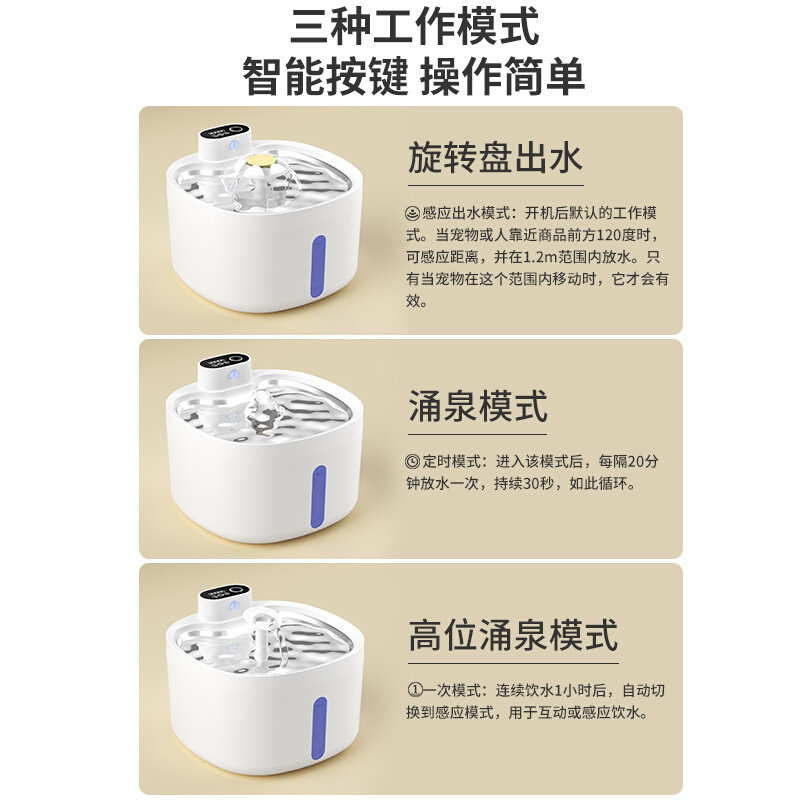 三种工作模式
智能按键 操作简单

旋转盘出水

感应出水模式：开机后默认的工作模式。当宠物或人靠近商品前方120度时，可感应距离，并在1.2m范围内放水。只有当宠物在这个范围内移动时，它才会有效。

涌泉模式

定时模式：进入该模式后，每隔20分钟放水一次，持续30秒，如此循环。

高位涌泉模式

①一次模式：连续饮水1小时后，自动切换到感应模式，用于互动或感应饮水。