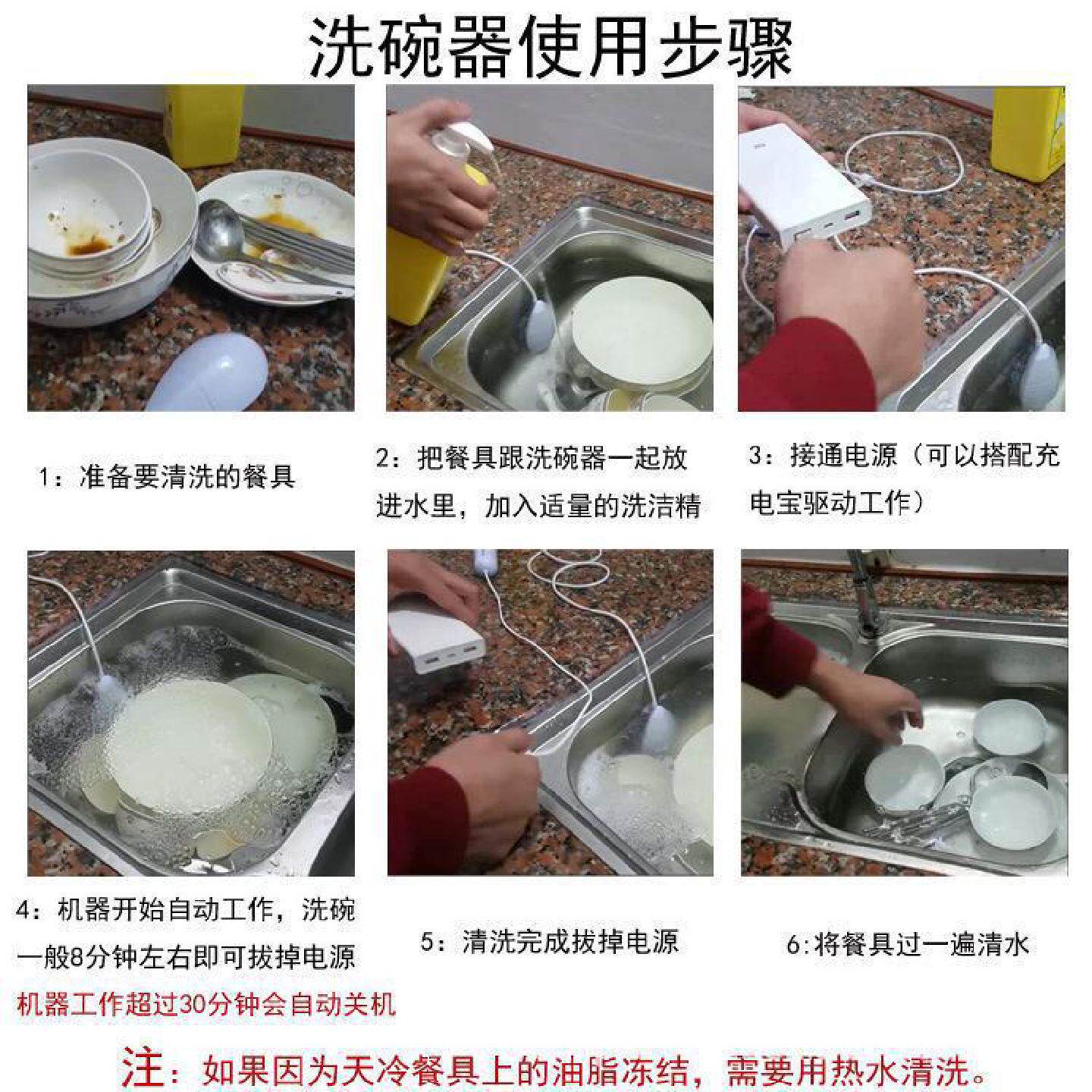 洗碗器使用步骤

1：准备要清洗的餐具

2：把餐具跟洗碗器一起放进水里，加入适量的洗洁精

3：接通电源（可以搭配充电宝驱动工作）

4：机器开始自动工作，洗碗一般8分钟左右即可拔掉电源

机器工作超过30分钟会自动关机

5：清洗完成拔掉电源

6:将餐具过一遍清水

注：如果因为天冷餐具上的油脂冻结，需要用热水清洗。