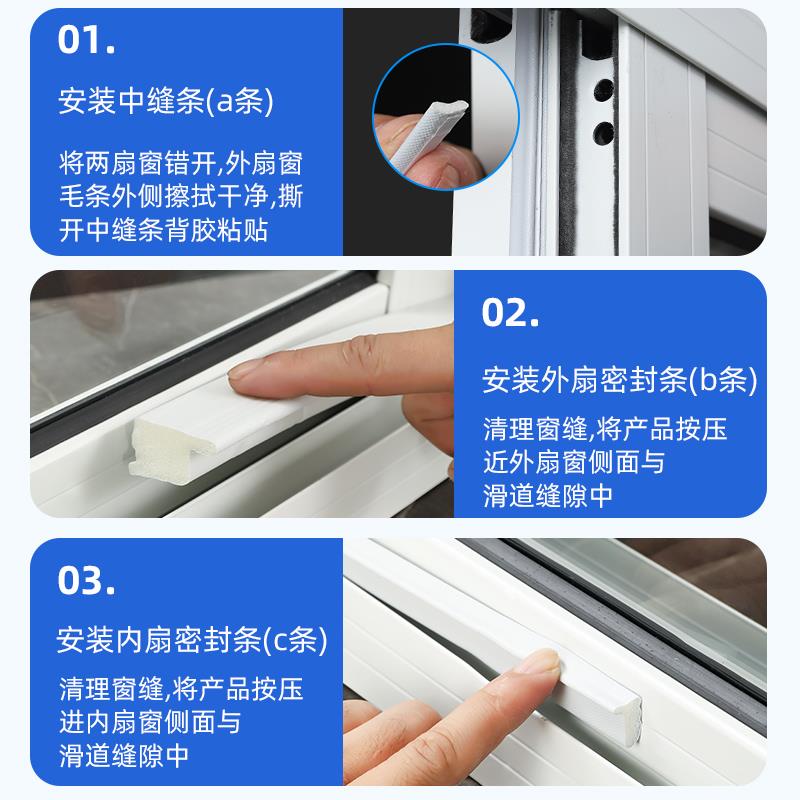 01.

安装中缝条(a条)

将两扇窗错开,外扇窗毛条外侧擦拭干净,撕开中缝条背胶粘贴

02.

安装外扇密封条(b条)

清理窗缝,将产品按压近外扇窗侧面与滑道缝隙中

03.

安装内扇密封条(c条)

清理窗缝,将产品按压进内扇窗侧面与滑道缝隙中