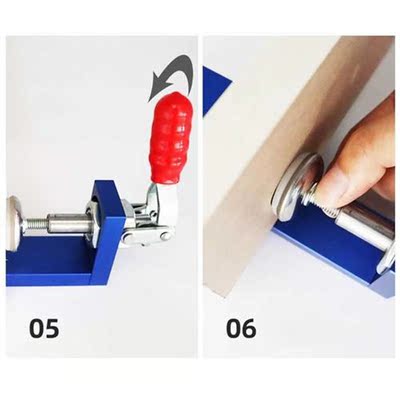 05

06