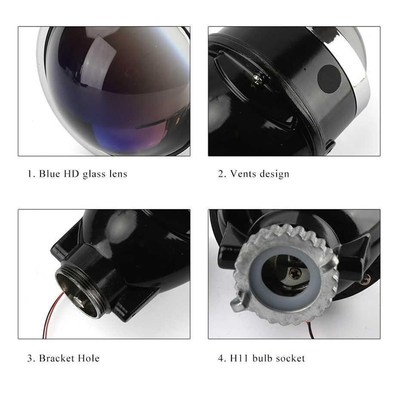 1. Blue HD glass lens

2. Vents design

3. Bracket Hole

4. H11 bulb socket