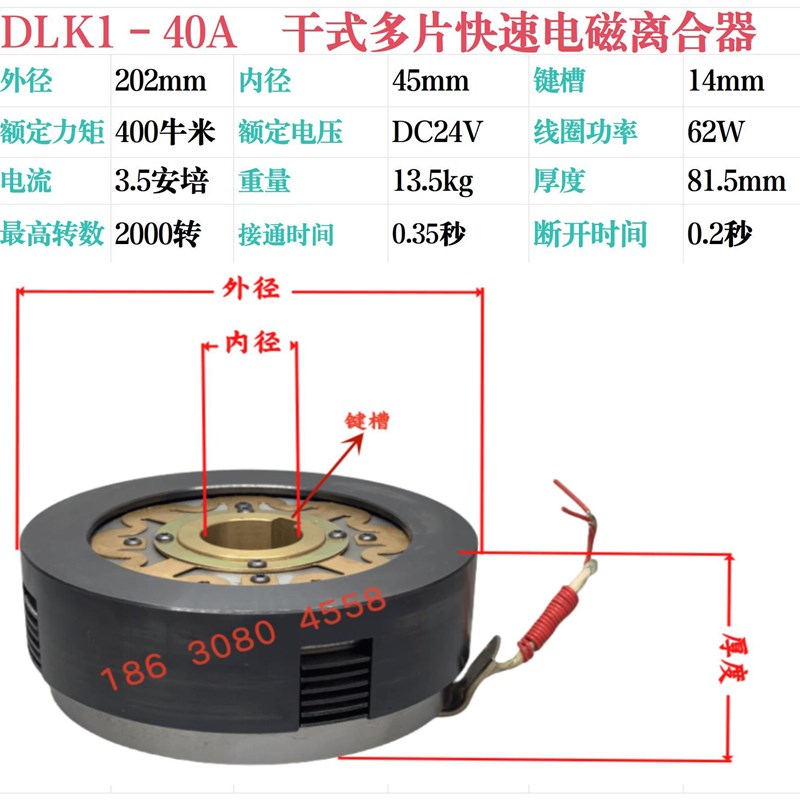 DLK1 - 40A 干式多片快速电磁离合器

| 外径 | 202mm | 内径 | 45mm | 键槽 | 14mm |
|---|---|---|---|---|---|
| 额定力矩 | 400牛米 | 额定电压 | DC24V | 线圈功率 | 62W |
| 电流 | 3.5安培 | 重量 | 13.5kg | 厚度 | 81.5mm |
| 最高转数 | 2000转 | 接通时间 | 0.35秒 | 断开时间 | 0.2秒 |

外径

内径

键槽

186 3080 4558

厚度