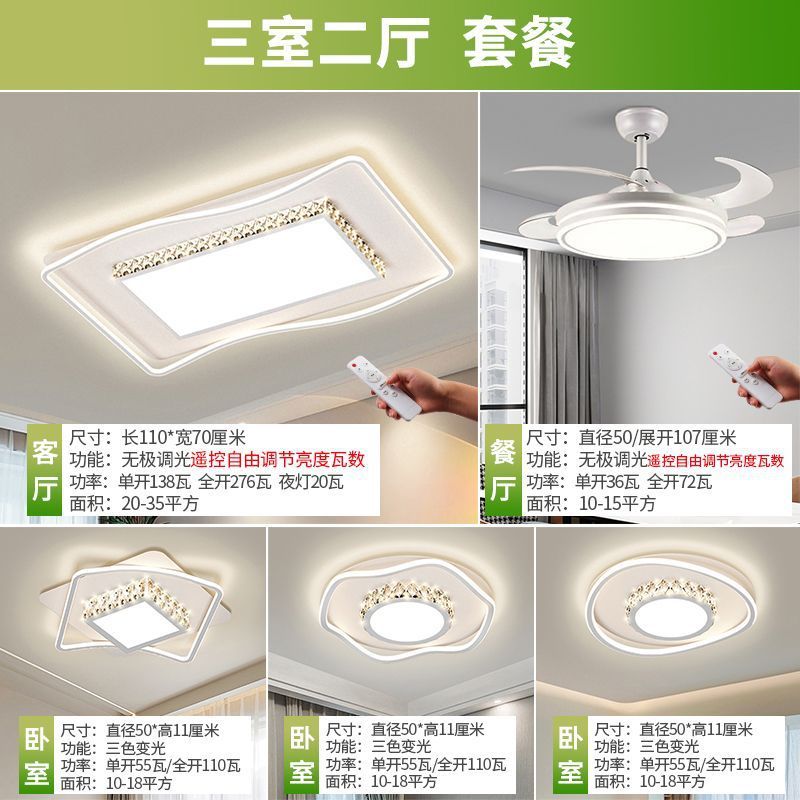 三室二厅 套餐

客厅
尺寸：长110*宽70厘米
功能：无极调光遥控自由调节亮度瓦数
功率：单开138瓦 全开276瓦 夜灯20瓦
面积：20-35平方

餐厅
尺寸：直径50/展开107厘米
功能：无极调光遥控自由调节亮度瓦数
功率：单开36瓦 全开72瓦
面积：10-15平方

卧室
尺寸：直径50*高11厘米
功能：三色变光
功率：单开55瓦/全开110瓦
面积：10-18平方

卧室
尺寸：直径50*高11厘米
功能：三色变光
功率：单开55瓦/全开110瓦
面积：10-18平方

卧室
尺寸：直径50*高11厘米
功能：三色变光
功率：单开55瓦/全开110瓦
面积：10-18平方