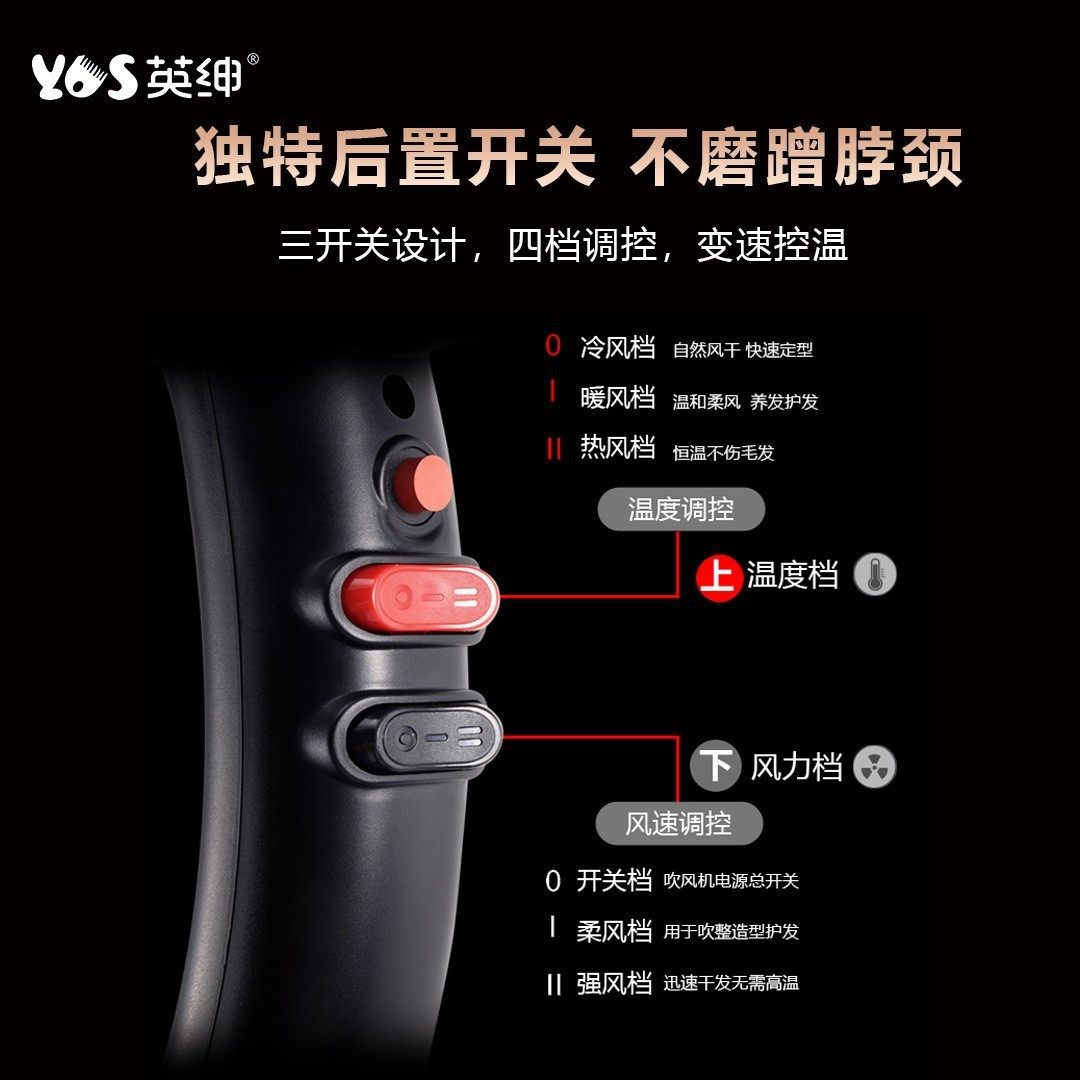 YOS 英绅®

独特后置开关 不磨蹭脖颈

三开关设计，四档调控，变速控温

0 冷风档 自然风干 快速定型

I 暖风档 温和柔风 养发护发

II 热风档 恒温不伤毛发

温度调控

上 温度档

下 风力档

风速调控

0 开关档 吹风机电源总开关

I 柔风档 用于吹整造型护发

II 强风档 迅速干发无需高温