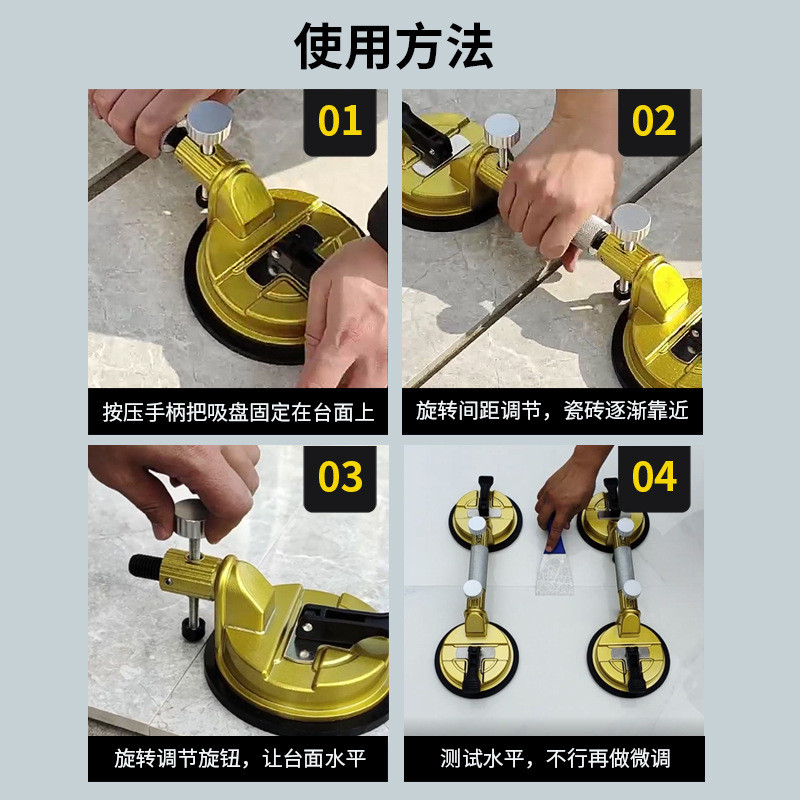 使用方法

01

按压手柄把吸盘固定在台面上

02

旋转间距调节，瓷砖逐渐靠近

03

旋转调节旋钮，让台面水平

04

测试水平，不行再做微调