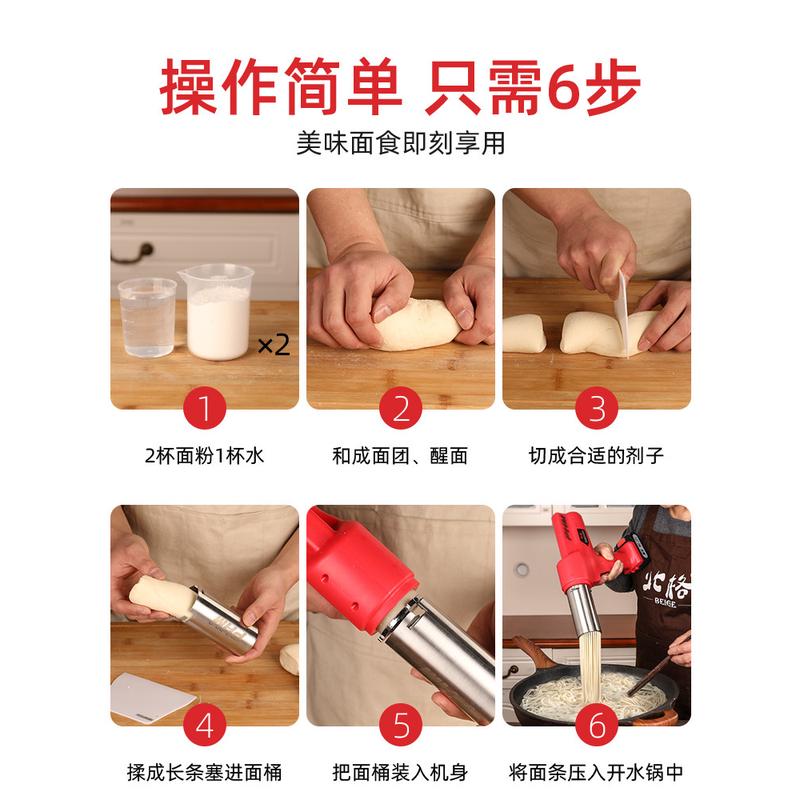 操作简单 只需6步

美味面食即刻享用

×2

1

2杯面粉1杯水

2

和成面团、醒面

3

切成合适的剂子

4

揉成长条塞进面桶

5

把面桶装入机身

北格
BEIGE

6

将面条压入开水锅中