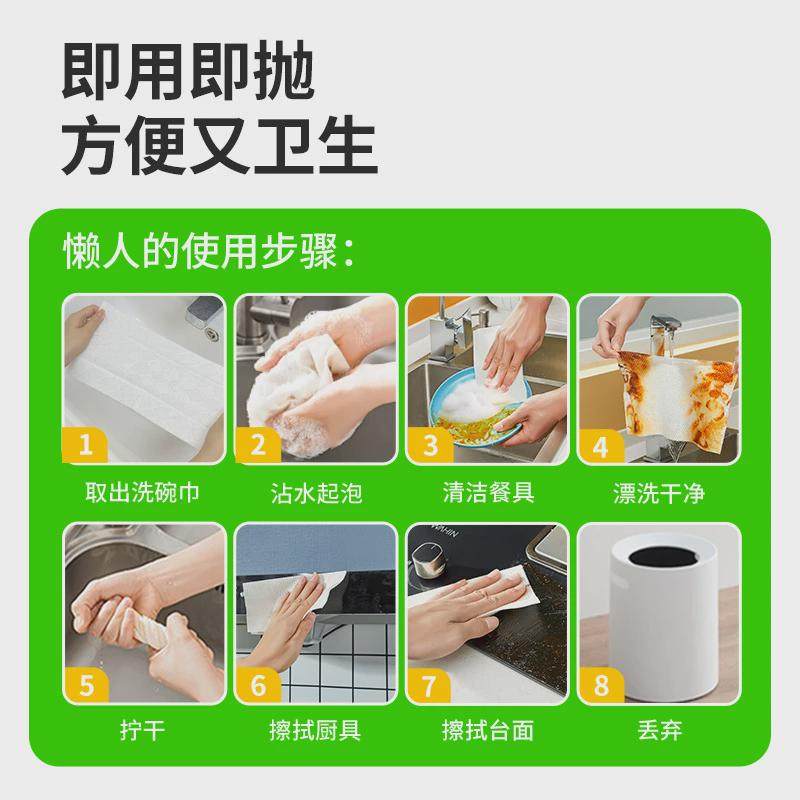 即用即抛
方便又卫生

懒人的使用步骤：

1 取出洗碗巾
2 沾水起泡
3 清洁餐具
4 漂洗干净
5 拧干
6 擦拭厨具
7 擦拭台面
8 丢弃