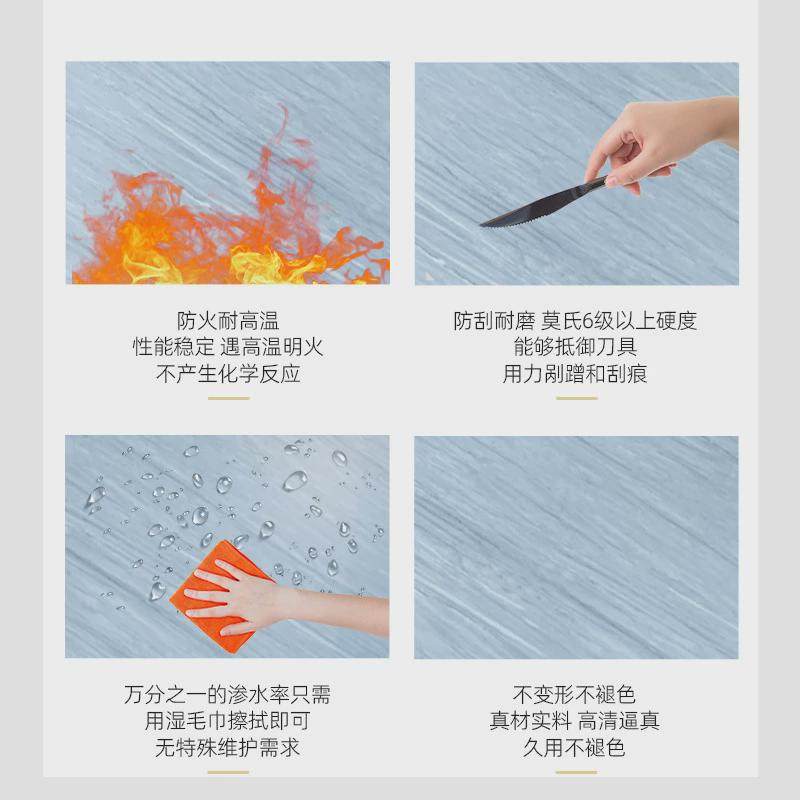 防火耐高温
性能稳定 遇高温明火
不产生化学反应

防刮耐磨 莫氏6级以上硬度
能够抵御刀具
用力剐蹭和刮痕

万分之一的渗水率只需
用湿毛巾擦拭即可
无特殊维护需求

不变形不褪色
真材实料 高清逼真
久用不褪色