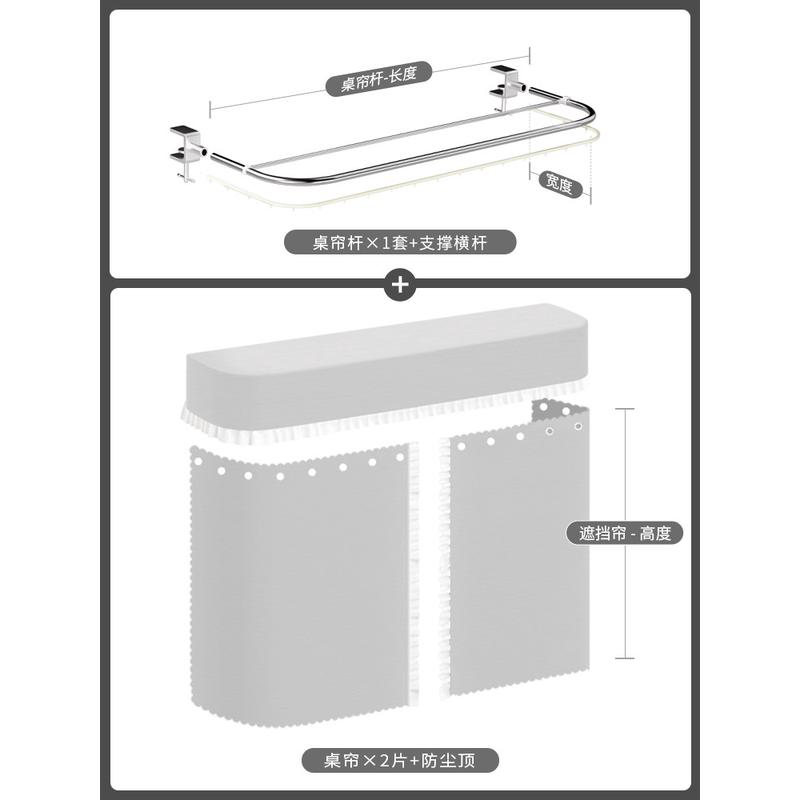 桌帘杆-长度

宽度

桌帘杆×1套+支撑横杆

+

遮挡帘 - 高度

桌帘×2片+防尘顶