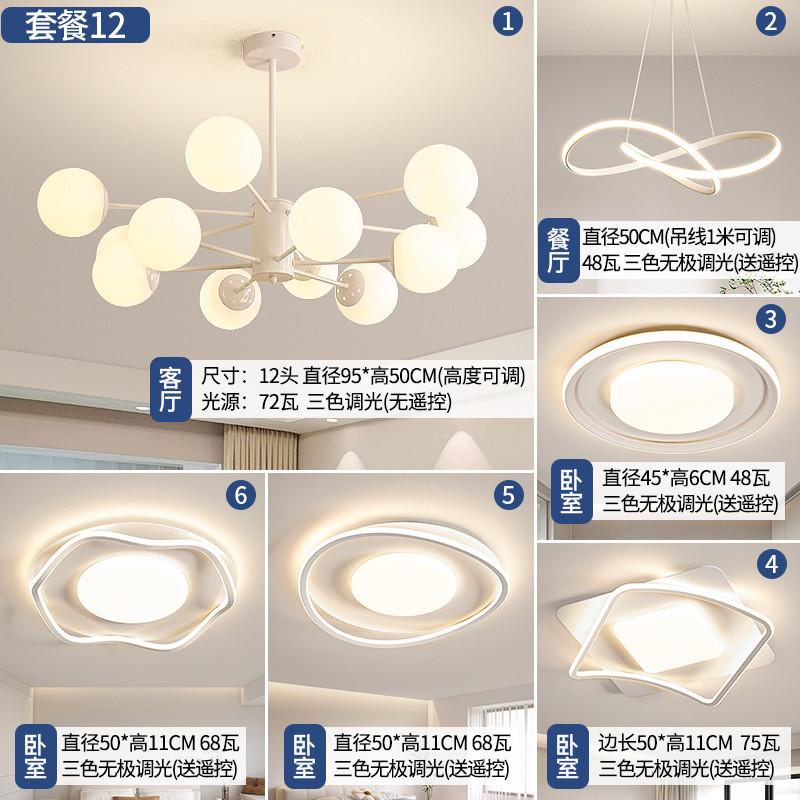 套餐12

1

客厅 尺寸：12头 直径95*高50CM(高度可调)
光源：72瓦 三色调光(无遥控)

2

餐厅 直径50CM(吊线1米可调)
48瓦 三色无极调光(送遥控)

3

卧室 直径45*高6CM 48瓦
三色无极调光(送遥控)

6

卧室 直径50*高11CM 68瓦
三色无极调光(送遥控)

5

卧室 直径50*高11CM 68瓦
三色无极调光(送遥控)

4

卧室 边长50*高11CM 75瓦
三色无极调光(送遥控)