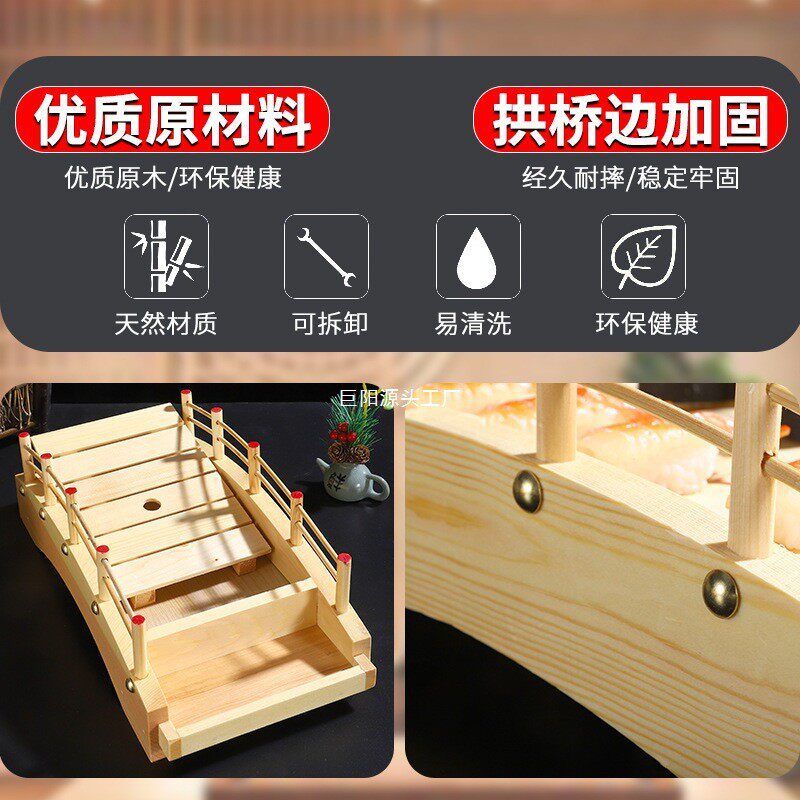 优质原材料
优质原木/环保健康

拱桥边加固
经久耐摔/稳定牢固

天然材质

可拆卸

易清洗

环保健康

巨阳源头工厂