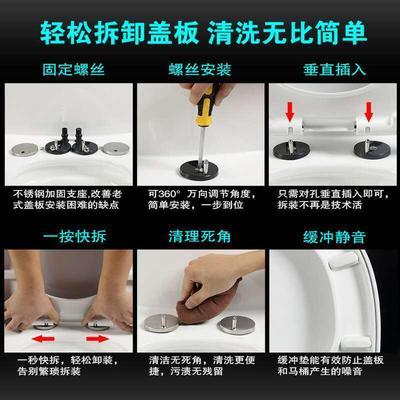 轻松拆卸盖板 清洗无比简单

固定螺丝

不锈钢加固支座,改善老式盖板安装困难的缺点

螺丝安装

可360° 万向调节角度，简单安装，一步到位

垂直插入

只需对孔垂直插入即可，拆装不再是技术活

一按快拆

一秒快拆，轻松卸装，告别繁琐拆装

清理死角

清洁无死角，清洗更便捷，污渍无残留

缓冲静音

缓冲垫能有效防止盖板和马桶产生的噪音