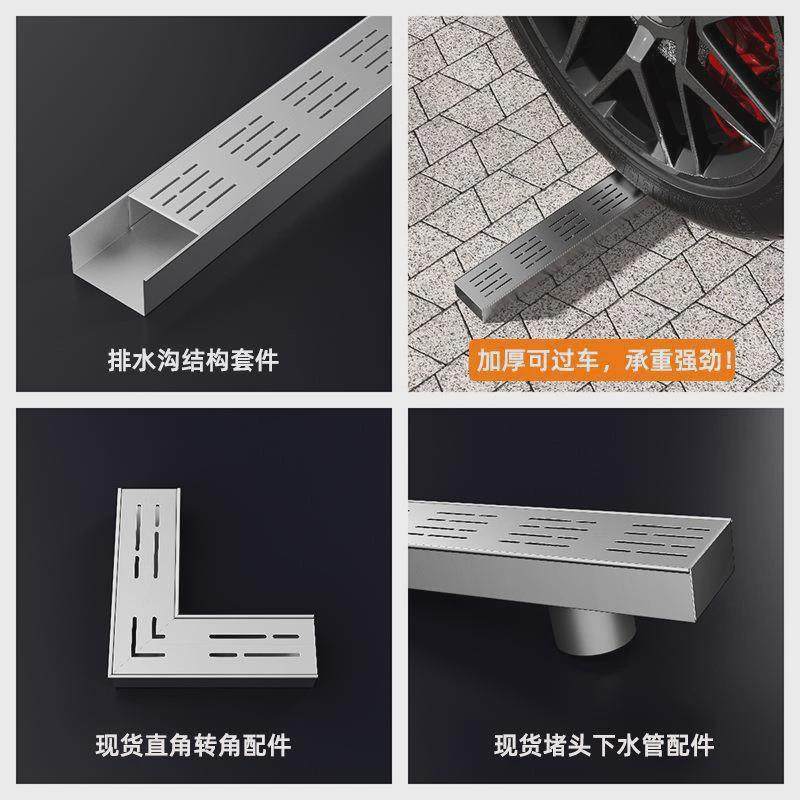 排水沟结构套件

加厚可过车，承重强劲！

现货直角转角配件

现货堵头下水管配件