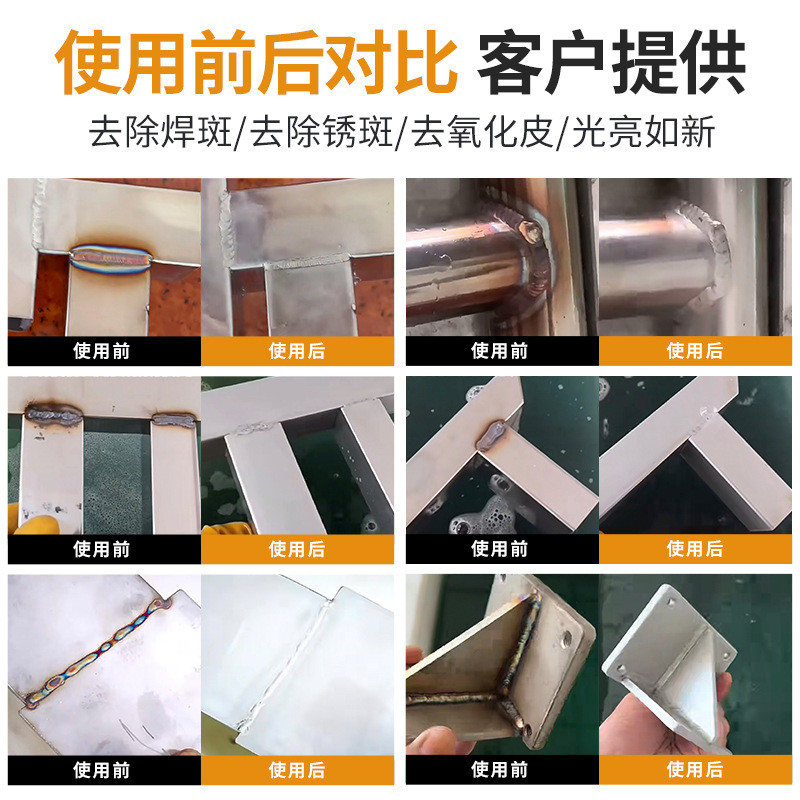 使用前后对比 客户提供

去除焊斑/去除锈斑/去氧化皮/光亮如新

使用前
使用后
使用前
使用后

使用前
使用后
使用前
使用后

使用前
使用后
使用前
使用后