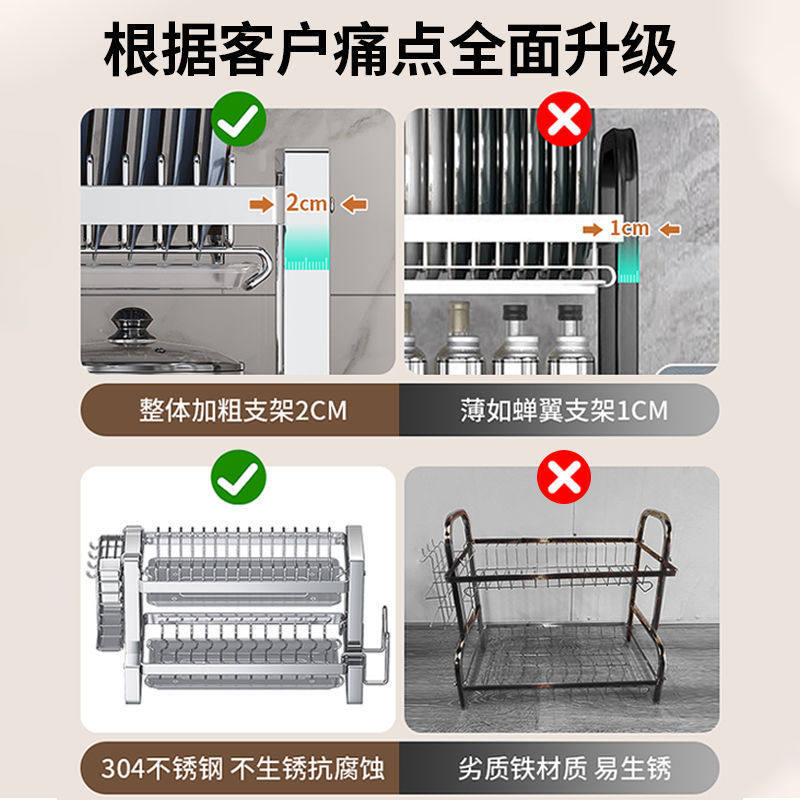 根据客户痛点全面升级

2cm

1cm

整体加粗支架2CM

薄如蝉翼支架1CM

304不锈钢 不生锈抗腐蚀

劣质铁材质 易生锈