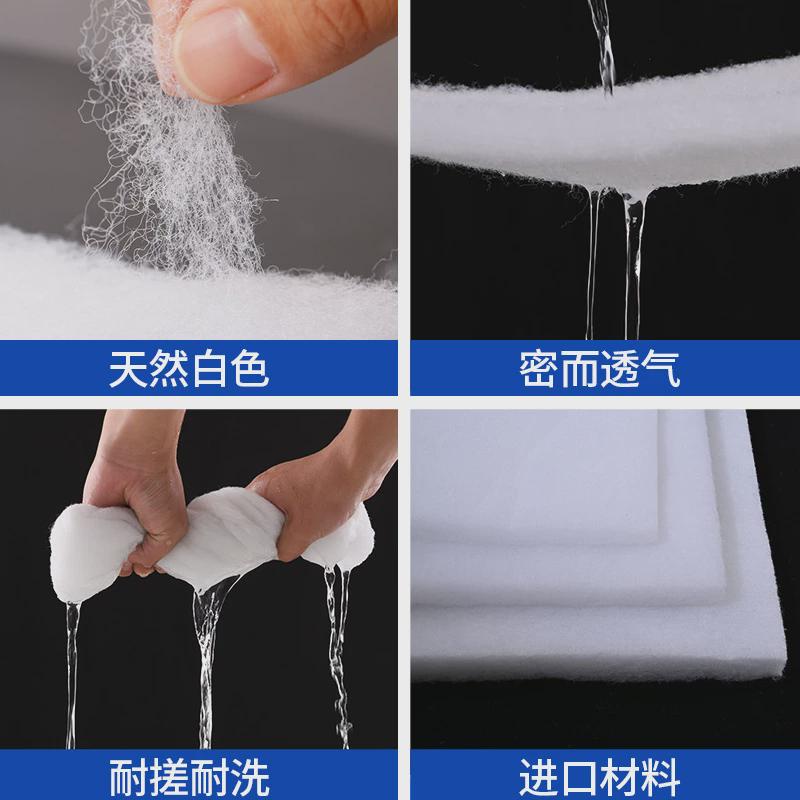 天然白色

密而透气

耐搓耐洗

进口材料