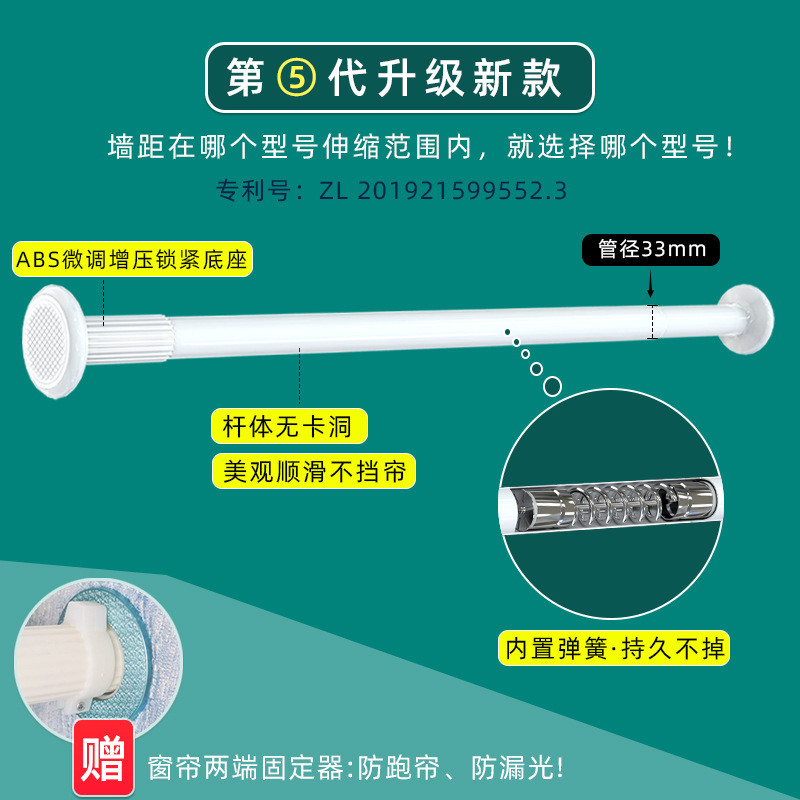 第⑤代升级新款

墙距在哪个型号伸缩范围内，就选择哪个型号！

专利号：ZL 201921599552.3

ABS微调增压锁紧底座

管径33mm

杆体无卡洞

美观顺滑不挡帘

内置弹簧·持久不掉

赠

窗帘两端固定器:防跑帘、防漏光!