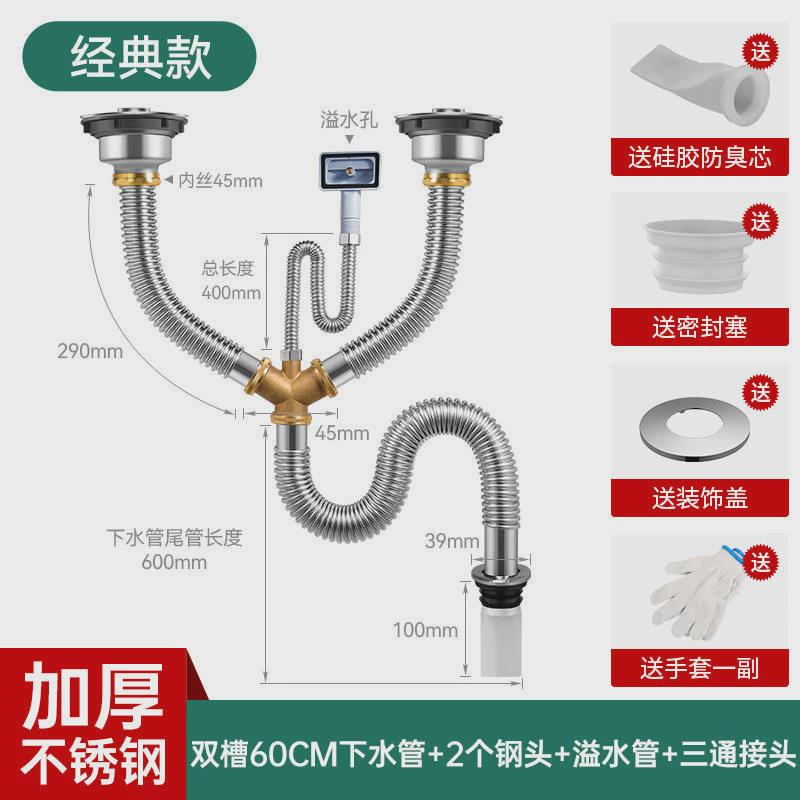 经典款

溢水孔

内丝45mm

总长度
400mm

290mm

45mm

下水管尾管长度
600mm

39mm

100mm

送
送硅胶防臭芯

送
送密封塞

送
送装饰盖

送
送手套一副

加厚
不锈钢

双槽60CM下水管+2个钢头+溢水管+三通接头