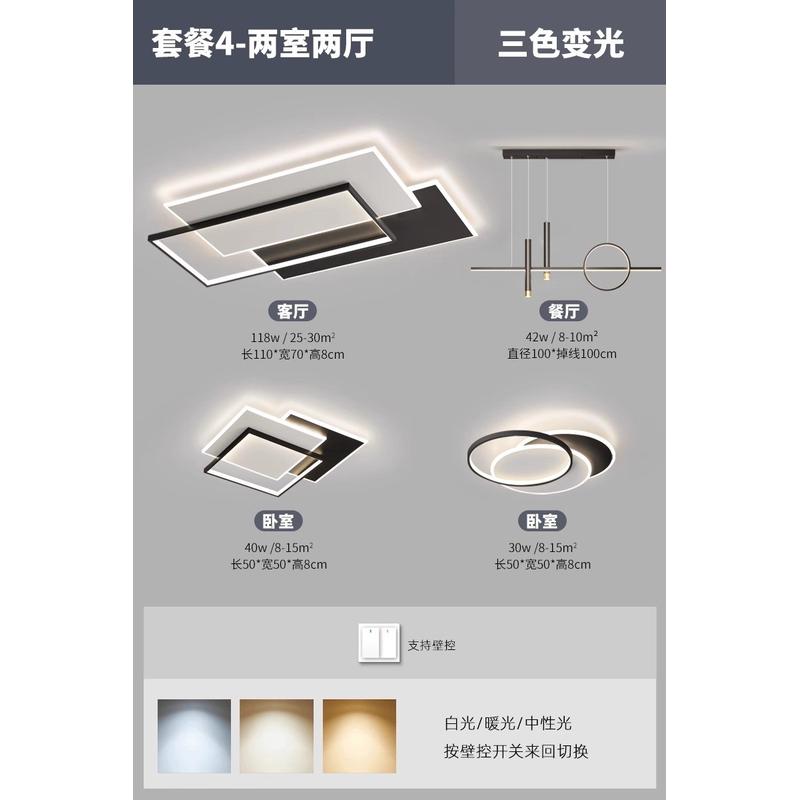 套餐4-两室两厅

三色变光

客厅

118w / 25-30m²
长110*宽70*高8cm

餐厅

42w / 8-10m²
直径100*掉线100cm

卧室

40w /8-15m²
长50*宽50*高8cm

卧室

30w /8-15m²
长50*宽50*高8cm

支持壁控

白光/暖光/中性光
按壁控开关来回切换