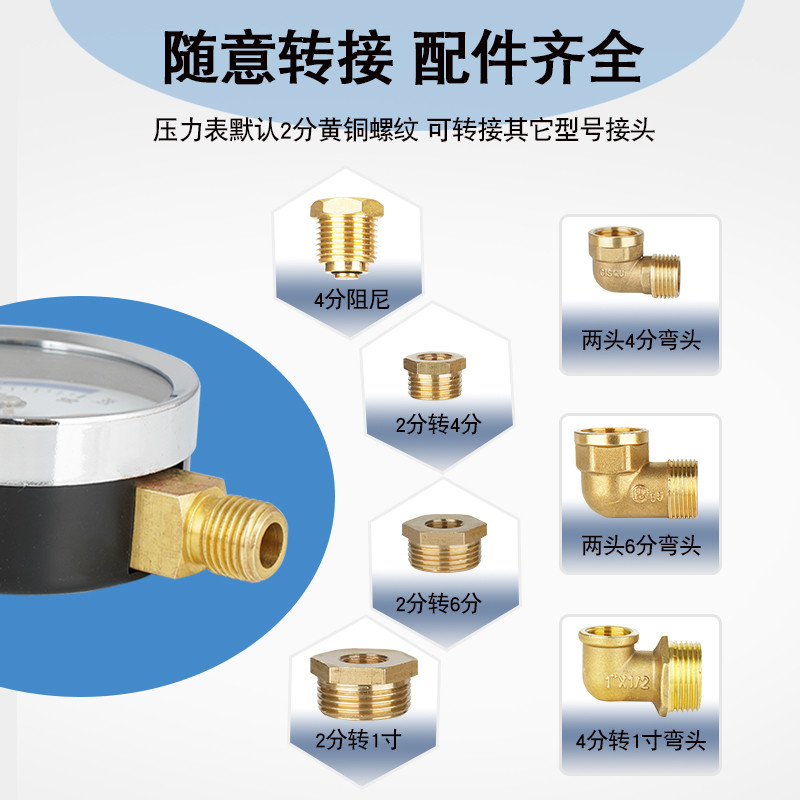 随意转接 配件齐全

压力表默认2分黄铜螺纹 可转接其它型号接头

4分阻尼

2分转4分

2分转6分

2分转1寸

两头4分弯头

两头6分弯头

1"X1/2

4分转1寸弯头