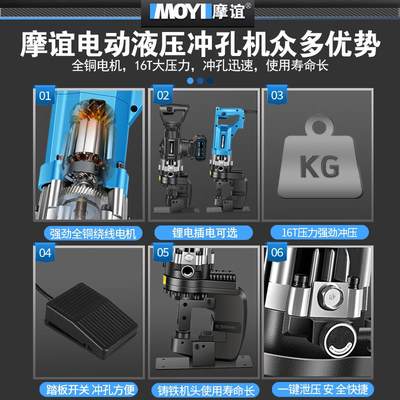 MOYI 摩谊®

摩谊电动液压冲孔机众多优势

全铜电机，16T大压力，冲孔迅速，使用寿命长

01

强劲全铜绕线电机

02

锂电插电可选

03

KG

16T压力强劲冲压

04

踏板开关 冲孔方便

05

铸铁机头使用寿命长

06

一键泄压 安全快捷