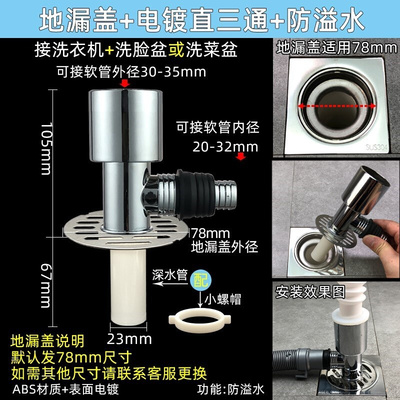 地漏盖+电镀直三通+防溢水

接洗衣机+洗脸盆或洗菜盆

可接软管外径30-35mm

105mm

可接软管内径 20-32mm

78mm 地漏盖外径

67mm

深水管

配

小螺帽

23mm

地漏盖说明
默认发78mm尺寸
如需其他尺寸请联系客服更换

ABS材质+表面电镀

功能:防溢水

地漏盖适用78mm

SUS304

安装效果图