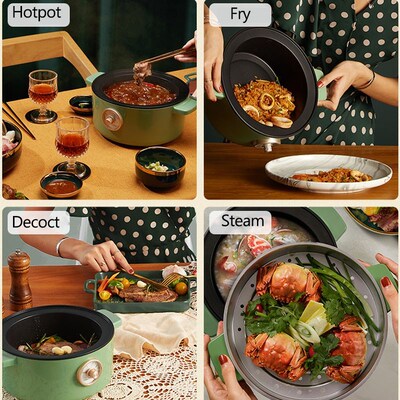 Hotpot

Fry

Decoct

Steam