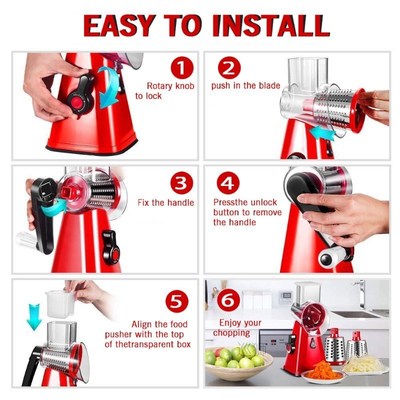 EASY TO INSTALL

1
Rotary knob to lock

2
push in the blade

3
Fix the handle

4
Pressthe unlock button to remove the handle

5
Align the food pusher with the top of thetransparent box

6
Enjoy your chopping