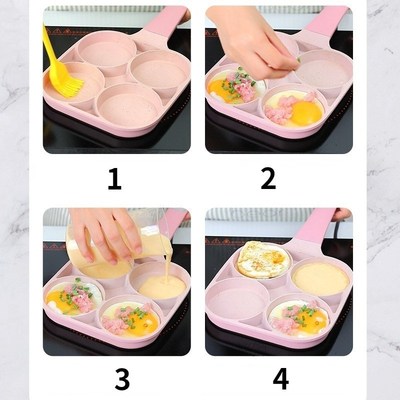 1

2

3

4