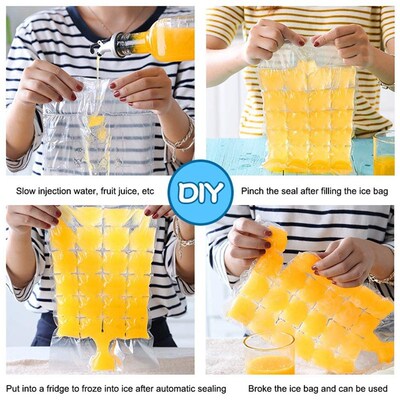 Slow injection water, fruit juice, etc

DIY

Pinch the seal after filling the ice bag

Put into a fridge to froze into ice after automatic sealing

Broke the ice bag and can be used