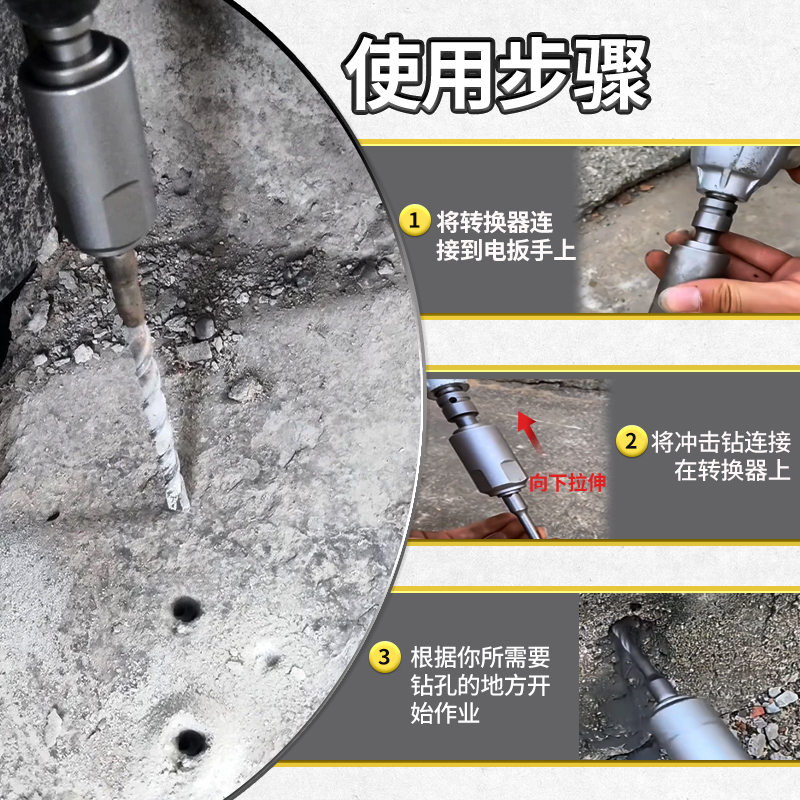 使用步骤

1 将转换器连接到电扳手上

向下拉伸

2 将冲击钻连接在转换器上

3 根据你所需要钻孔的地方开始作业