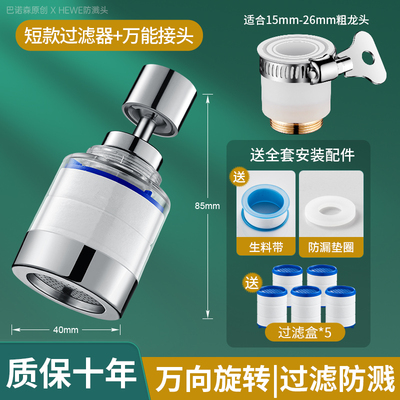 巴诺森原创 X HEWE防溅头

短款过滤器+万能接头

适合15mm-26mm粗龙头

85mm

40mm

送全套安装配件

送

生料带

防漏垫圈

送

过滤盒*5

质保十年

万向旋转|过滤防溅