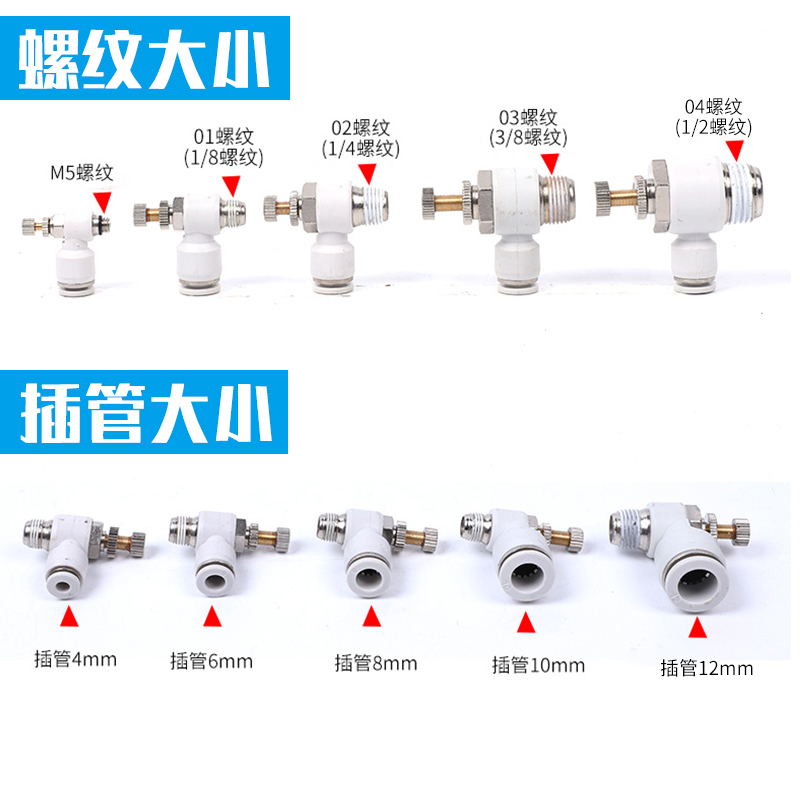 螺纹大小

M5螺纹

01螺纹
(1/8螺纹)

02螺纹
(1/4螺纹)

03螺纹
(3/8螺纹)

04螺纹
(1/2螺纹)

插管大小

插管4mm

插管6mm

插管8mm

插管10mm

插管12mm