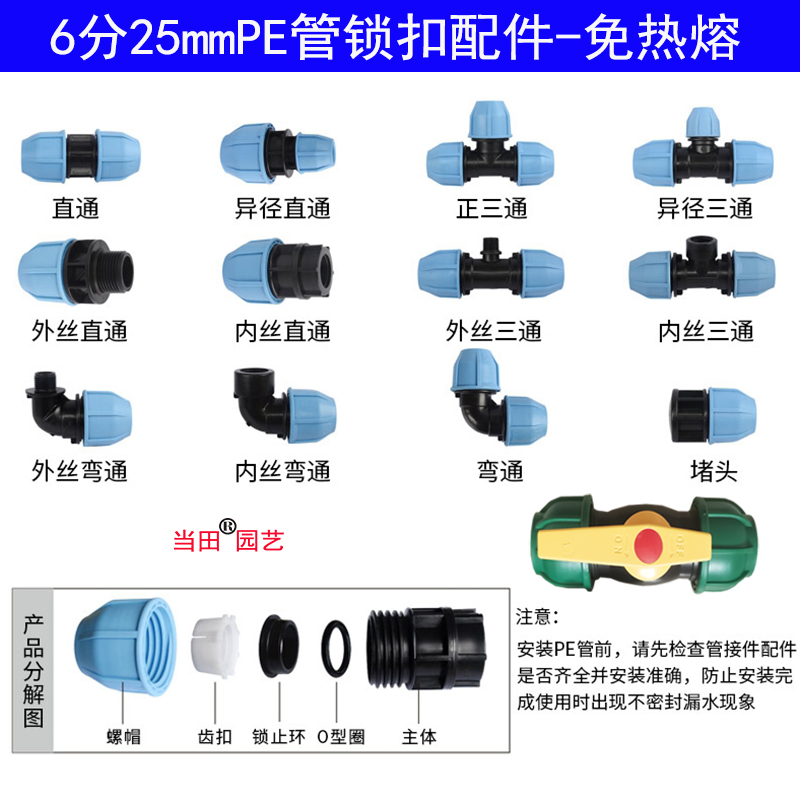 6分25mmPE管锁扣配件-免热熔

直通

异径直通

正三通

异径三通

外丝直通

内丝直通

外丝三通

内丝三通

外丝弯通

内丝弯通

弯通

堵头

当田®园艺

ON OFF

产品分解图

螺帽

齿扣

锁止环

O型圈

主体

注意：

安装PE管前，请先检查管接件配件是否齐全并安装准确，防止安装完成使用时出现不密封漏水现象