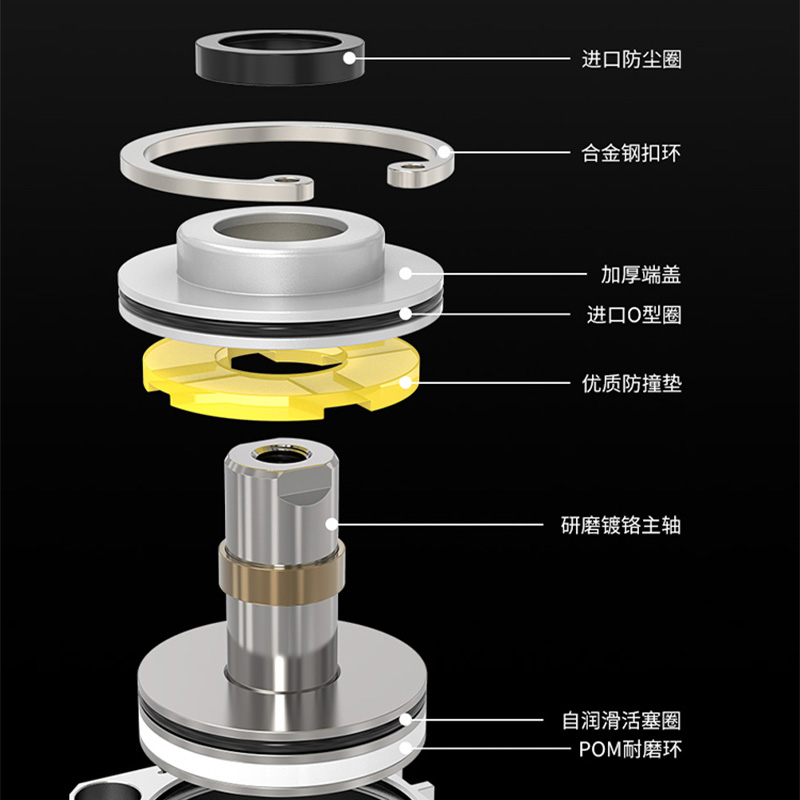 进口防尘圈

合金钢扣环

加厚端盖

进口O型圈

优质防撞垫

研磨镀铬主轴

自润滑活塞圈

POM耐磨环