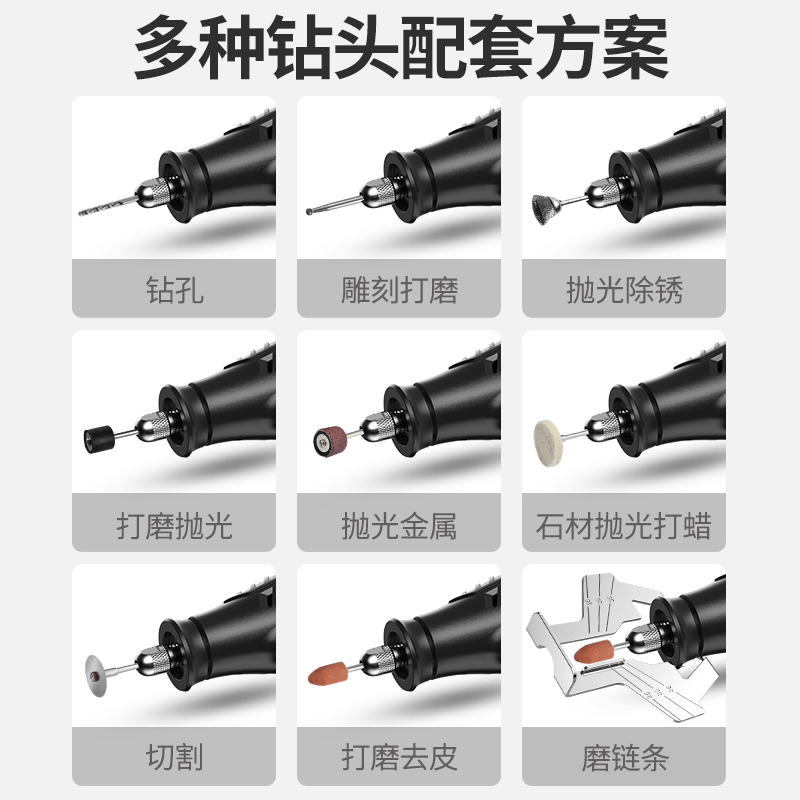 多种钻头配套方案

钻孔

雕刻打磨

抛光除锈

打磨抛光

抛光金属

石材抛光打蜡

切割

打磨去皮

磨链条