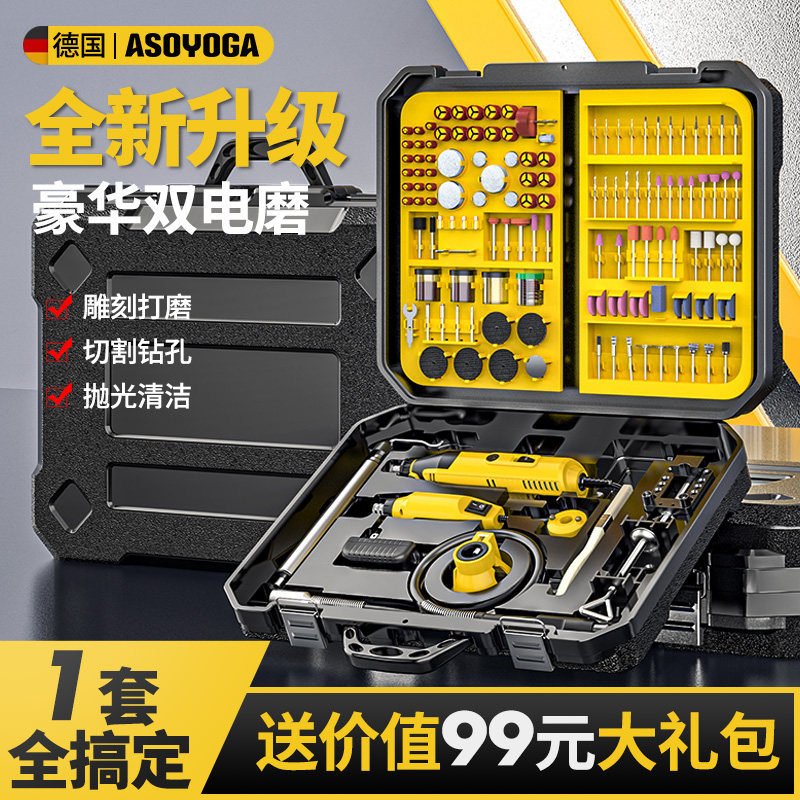 德国 | ASOYOGA

全新升级
豪华双电磨

雕刻打磨
切割钻孔
抛光清洁

1套
全搞定

送价值99元大礼包