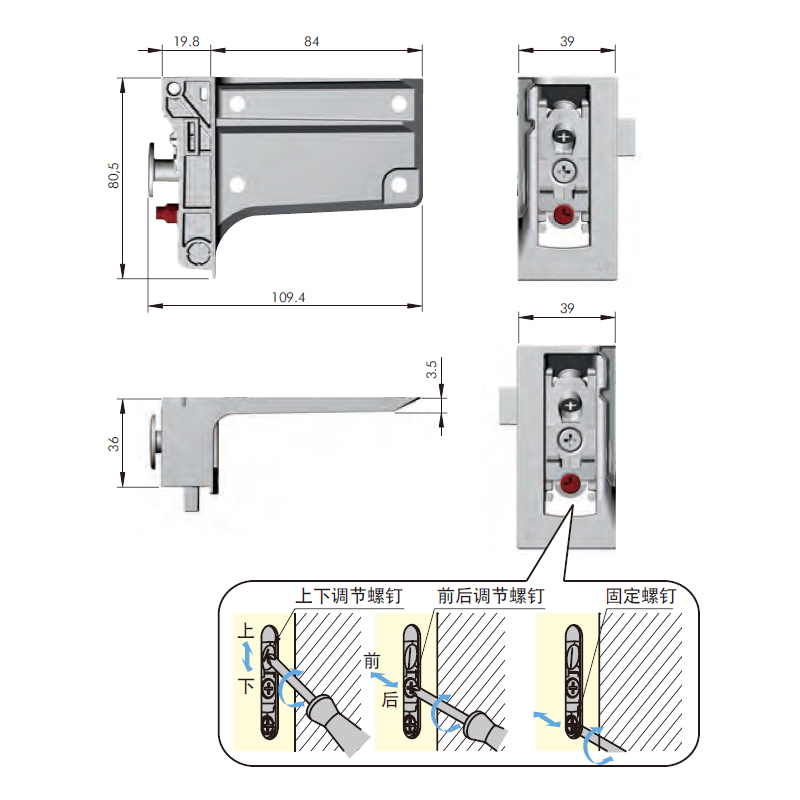 19.8
84
39
80,5
109.4
39
3.5
36
上下调节螺钉
前后调节螺钉
固定螺钉
上
下
前
后