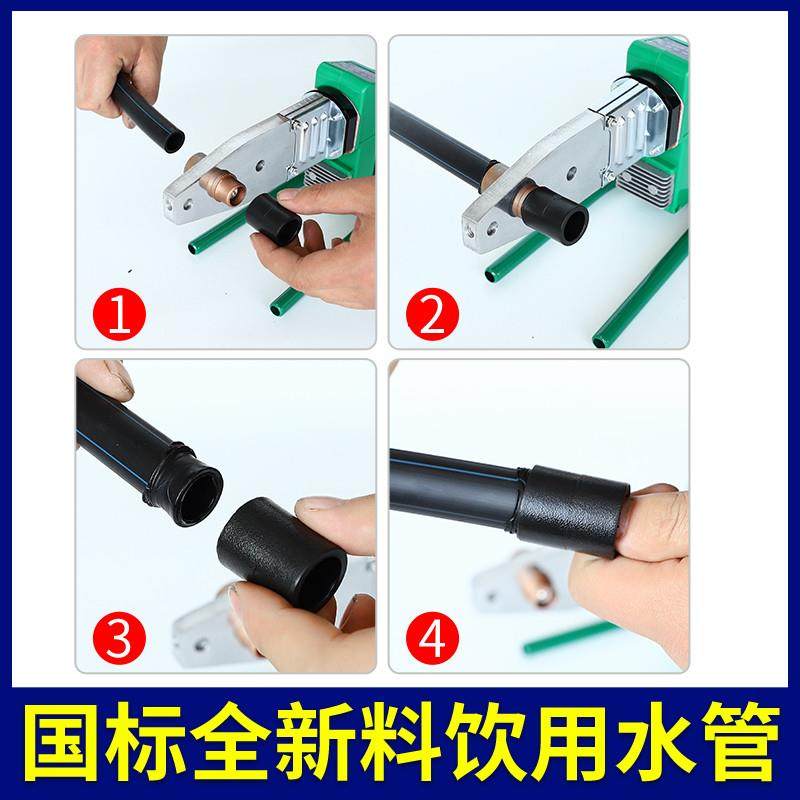 1

2

3

4

国标全新料饮用水管