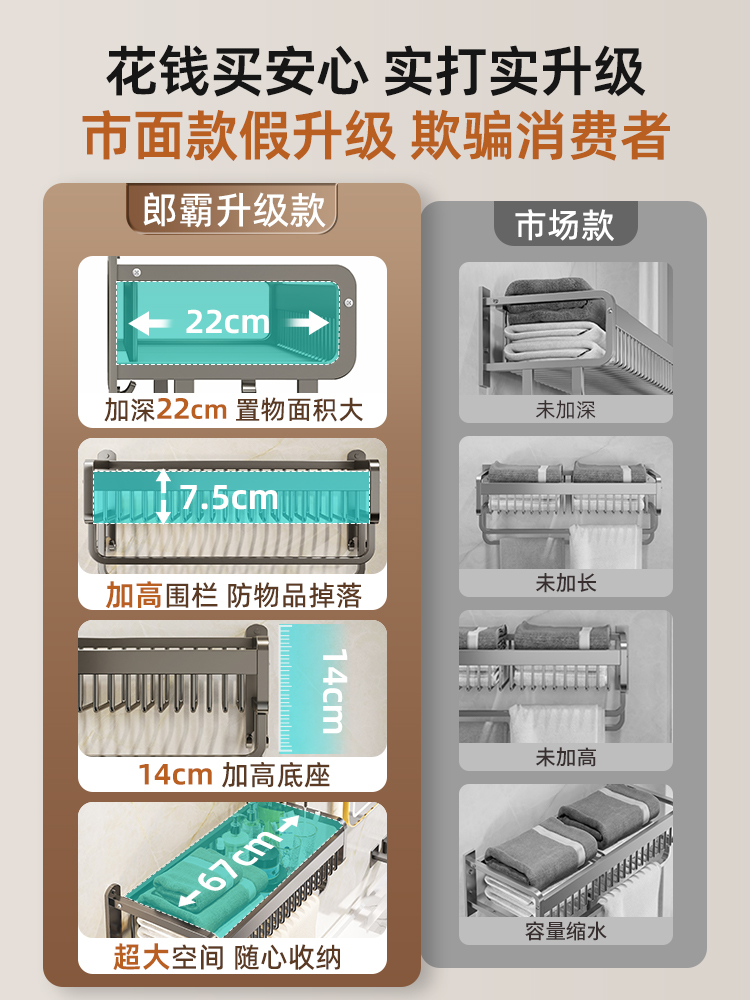 花钱买安心 实打实升级
市面款假升级 欺骗消费者

郎霸升级款

22cm
加深22cm 置物面积大

7.5cm
加高围栏 防物品掉落

14cm
14cm 加高底座

67cm
超大空间 随心收纳

市场款

未加深

未加长

未加高

容量缩水