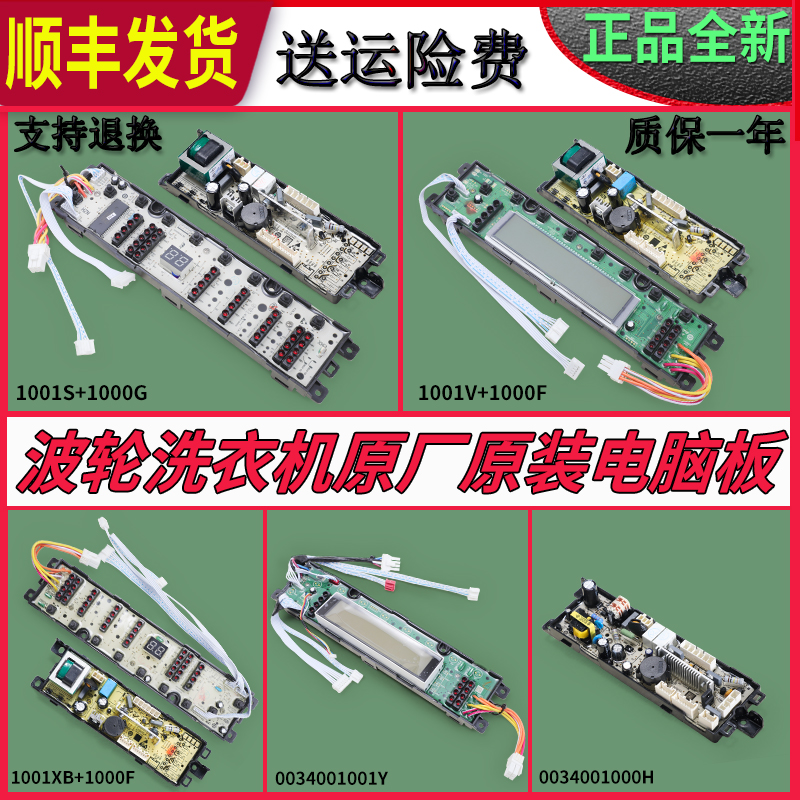 顺丰发货
送运险费
正品全新

支持退换
质保一年

1001S+1000G
1001V+1000F

波轮洗衣机原厂原装电脑板

1001XB+1000F
0034001001Y
0034001000H