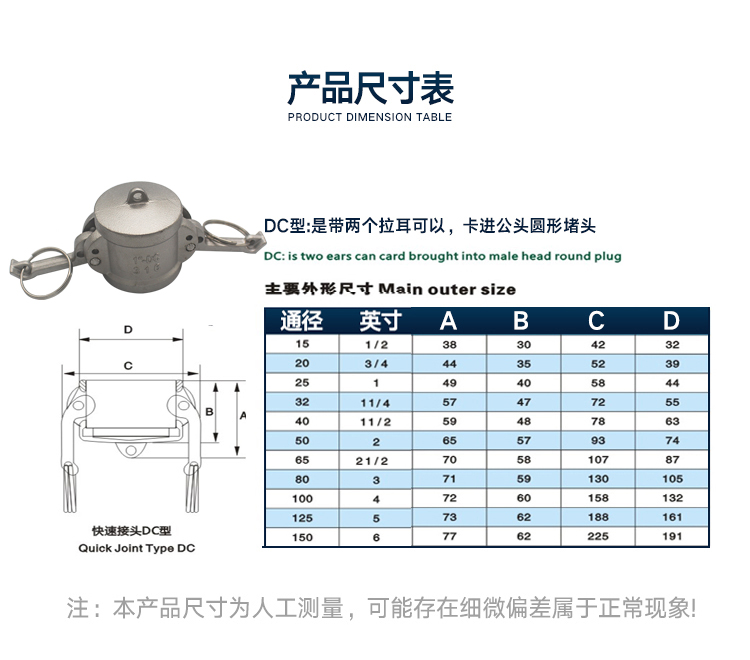 产品尺寸表
PRODUCT DIMENSION TABLE

DC型:是带两个拉耳可以，卡进公头圆形堵头
DC: is two ears can card brought into male head round plug

主要外形尺寸 Main outer size

| 通径 | 英寸 | A | B | C | D |
|---|---|---|---|---|---|
| 15 | 1/2 | 38 | 30 | 42 | 32 |
| 20 | 3/4 | 44 | 35 | 52 | 39 |
| 25 | 1 | 49 | 40 | 58 | 44 |
| 32 | 11/4 | 57 | 47 | 72 | 55 |
| 40 | 11/2 | 59 | 48 | 78 | 63 |
| 50 | 2 | 65 | 57 | 93 | 74 |
| 65 | 21/2 | 70 | 58 | 107 | 87 |
| 80 | 3 | 71 | 59 | 130 | 105 |
| 100 | 4 | 72 | 60 | 158 | 132 |
| 125 | 5 | 73 | 62 | 188 | 161 |
| 150 | 6 | 77 | 62 | 225 | 191 |

D
C
B
A

快速接头DC型
Quick Joint Type DC

注：本产品尺寸为人工测量，可能存在细微偏差属于正常现象!