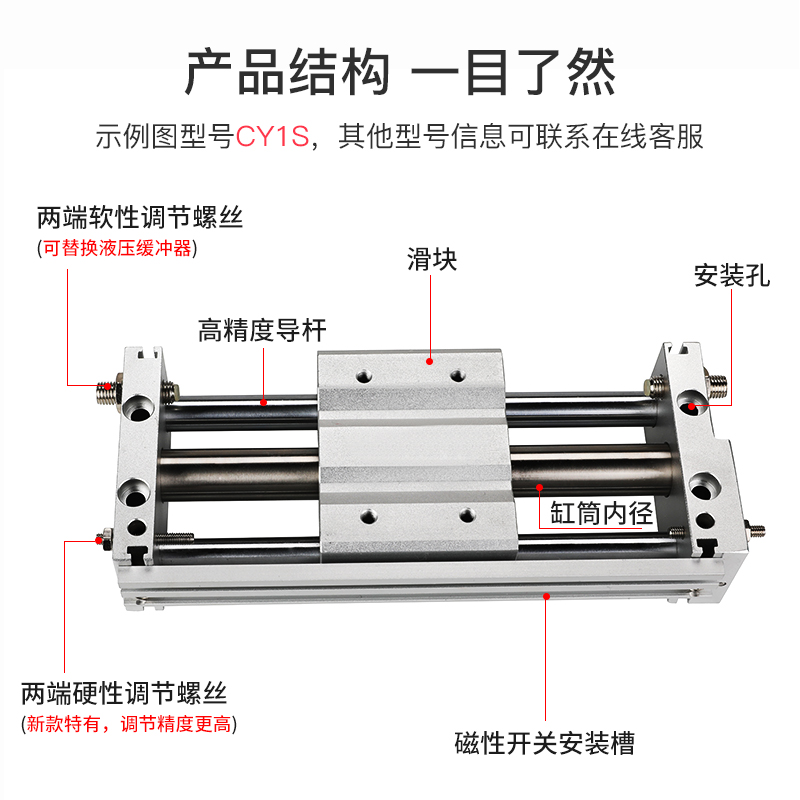 产品结构 一目了然

示例图型号CY1S，其他型号信息可联系在线客服

两端软性调节螺丝
(可替换液压缓冲器)

滑块

安装孔

高精度导杆

缸筒内径

两端硬性调节螺丝
(新款特有，调节精度更高)

磁性开关安装槽