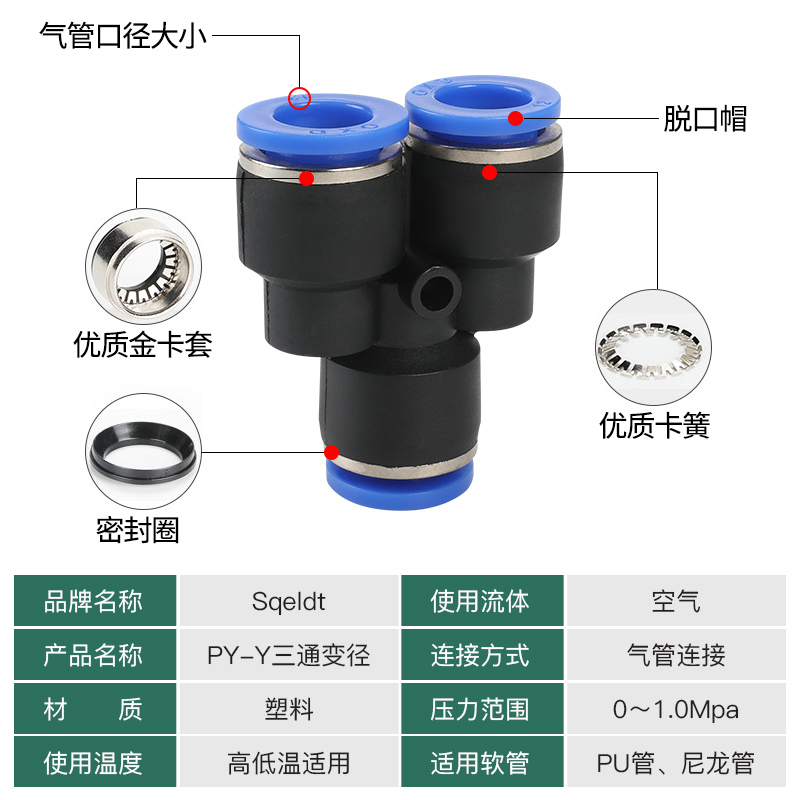 气管口径大小

脱口帽

优质金卡套

优质卡簧

密封圈

| 品牌名称 | Sqeldt | 使用流体 | 空气 |
|---|---|---|---|
| 产品名称 | PY-Y三通变径 | 连接方式 | 气管连接 |
| 材　质 | 塑料 | 压力范围 | 0～1.0Mpa |
| 使用温度 | 高低温适用 | 适用软管 | PU管、尼龙管 |