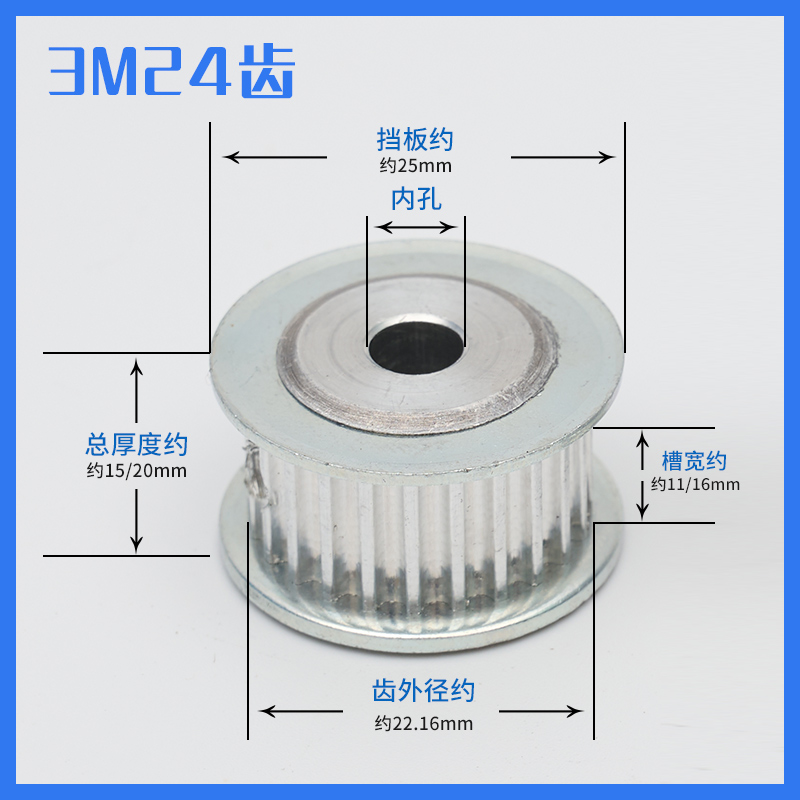 3M24齿

挡板约
约25mm

内孔

总厚度约
约15/20mm

槽宽约
约11/16mm

齿外径约
约22.16mm