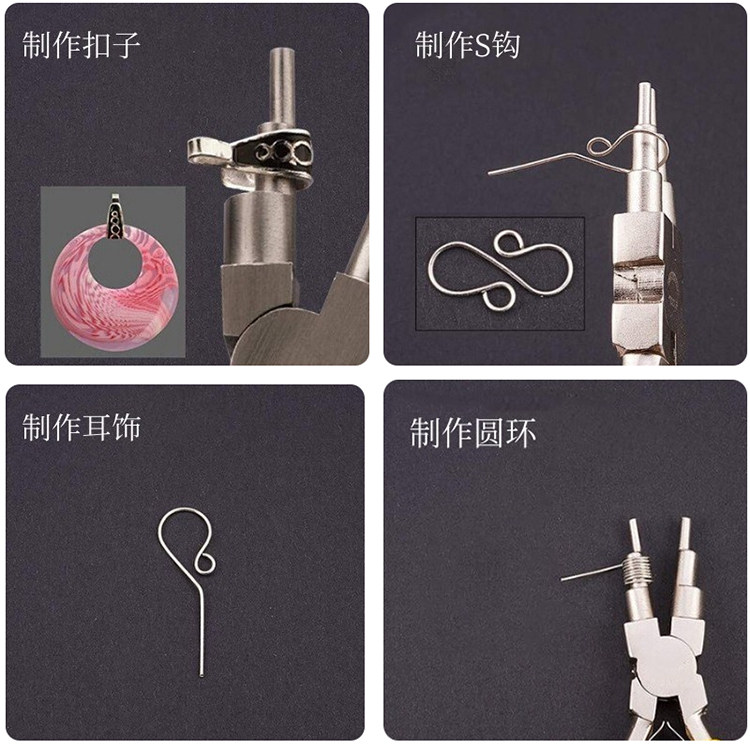 制作扣子

制作S钩

制作耳饰

制作圆环